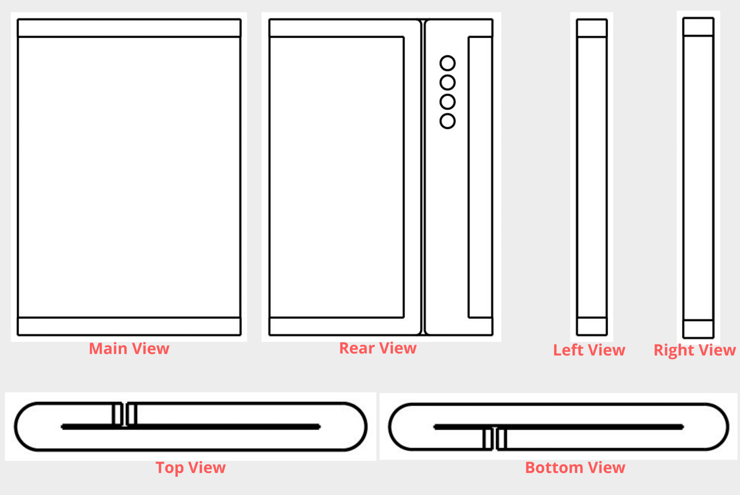 Main View

Rear View

Left View

Right View

Top View

Bottom View