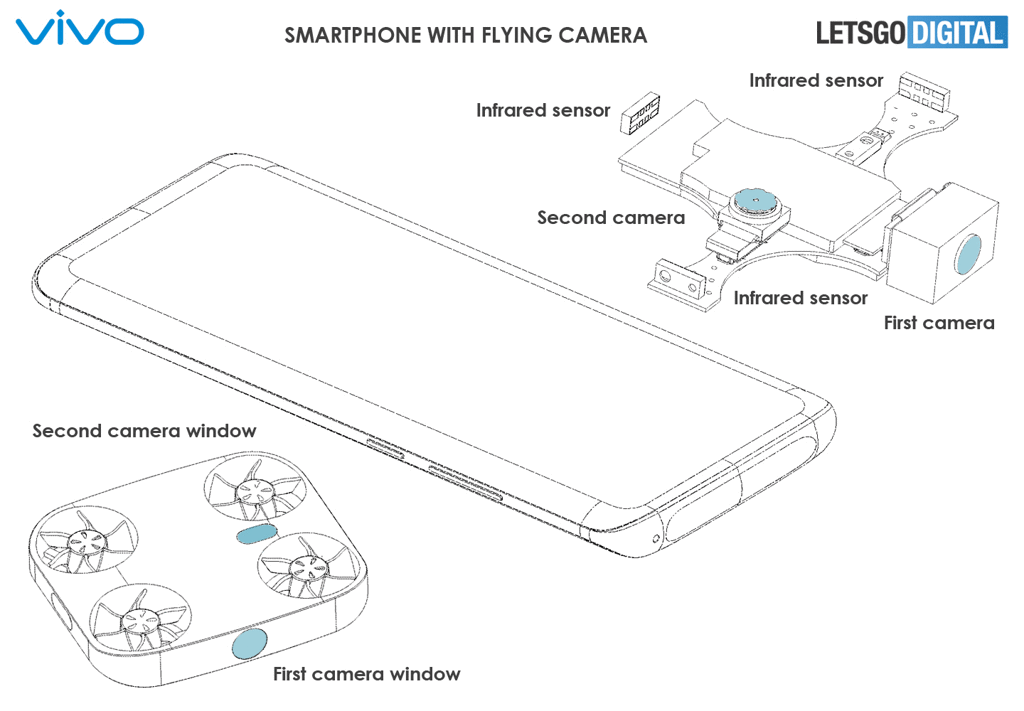 vivo

SMARTPHONE WITH FLYING CAMERA

LETSGO DIGITAL

Infrared sensor

Infrared sensor

Second camera

Infrared sensor

First camera

Second camera window

First camera window