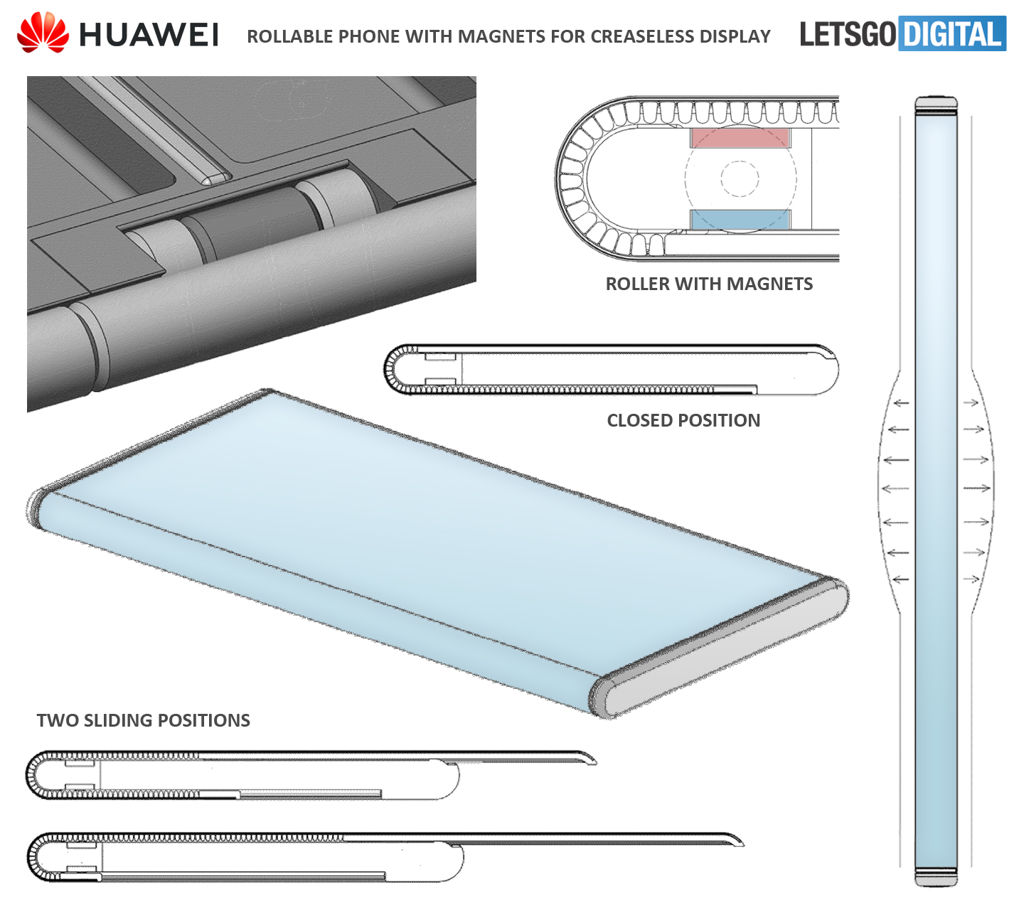 HUAWEI ROLLABLE PHONE WITH MAGNETS FOR CREASELESS DISPLAY LETSGO DIGITAL

ROLLER WITH MAGNETS

CLOSED POSITION

TWO SLIDING POSITIONS