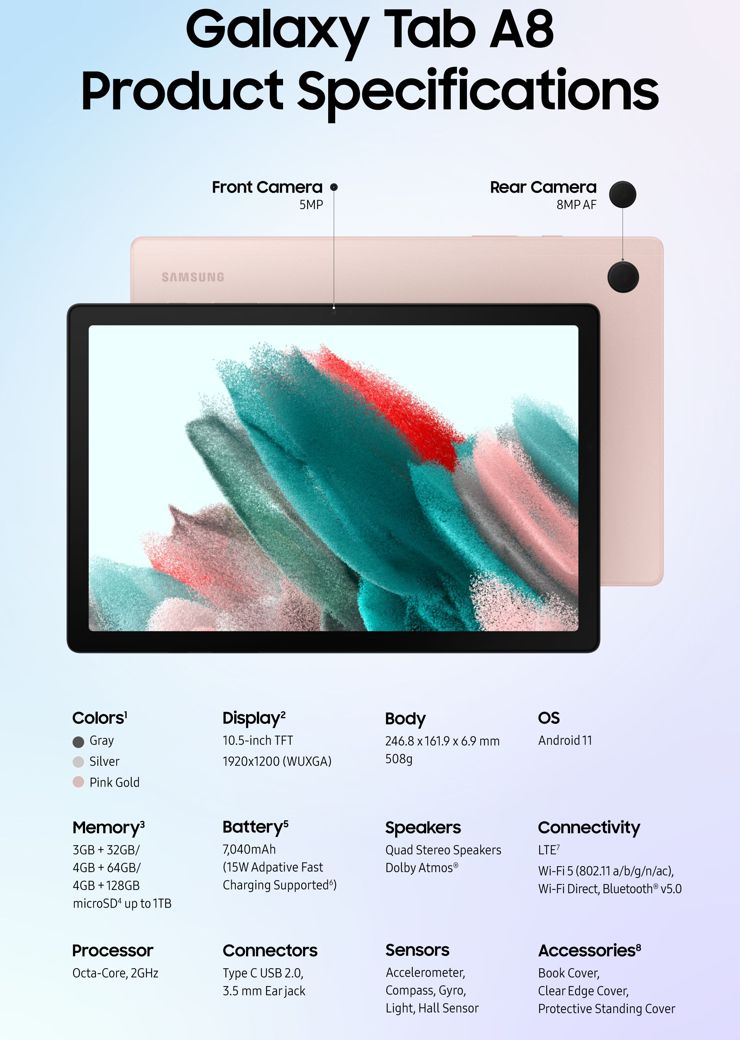 Galaxy Tab A8
Product Specifications

Front Camera
5MP

Rear Camera
8MP AF

SAMSUNG

Colors$^1$
Gray
Silver
Pink Gold

Display$^2$
10.5-inch TFT
1920x1200 (WUXGA)

Body
246.8 x 161.9 x 6.9 mm
508g

OS
Android 11

Memory$^3$
3GB + 32GB/
4GB + 64GB/
4GB + 128GB
microSD$^4$ up to 1TB

Battery$^5$
7,040mAh
(15W Adpative Fast Charging Supported$^6$)

Speakers
Quad Stereo Speakers
Dolby Atmos®

Connectivity
LTE$^7$
Wi-Fi 5 (802.11 a/b/g/n/ac),
Wi-Fi Direct, Bluetooth® v5.0

Processor
Octa-Core, 2GHz

Connectors
Type C USB 2.0,
3.5 mm Ear jack

Sensors
Accelerometer,
Compass, Gyro,
Light, Hall Sensor

Accessories$^8$
Book Cover,
Clear Edge Cover,
Protective Standing Cover