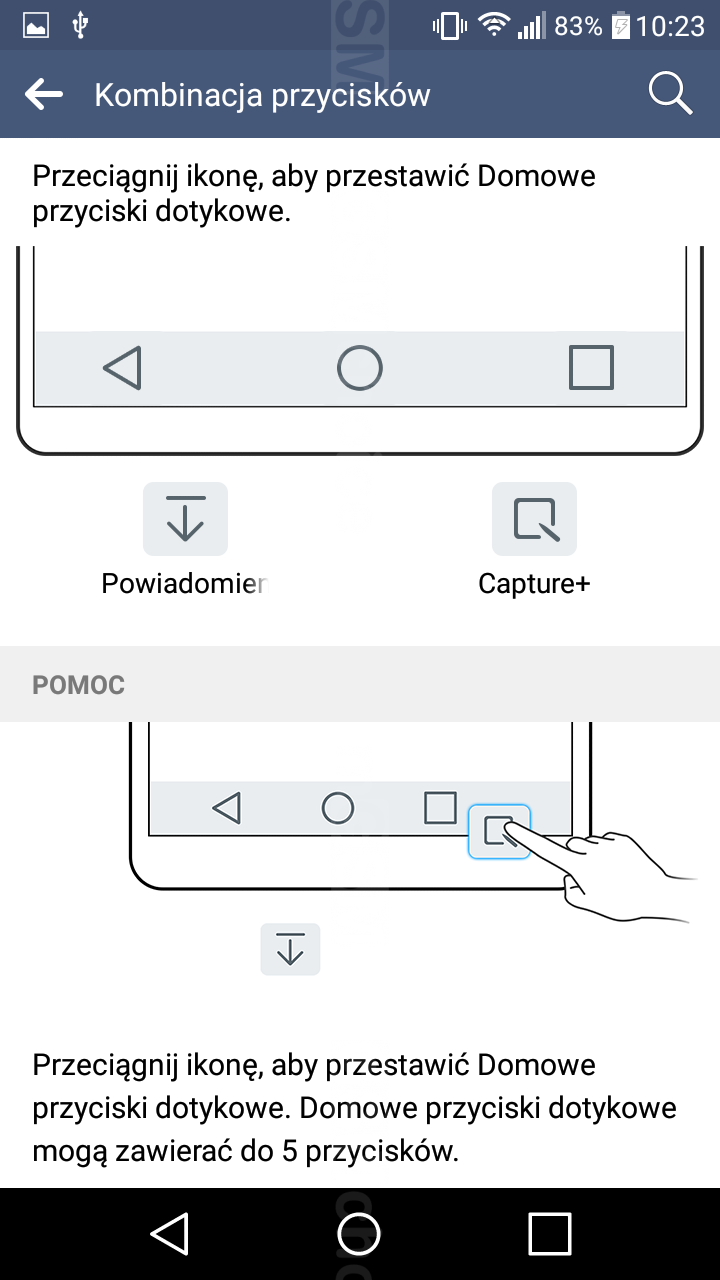 83% 10:23

Kombinacja przycisków

Przeciągnij ikonę, aby przestawić Domowe przyciski dotykowe.

Powiadomier

Capture+

POMOC

Przeciągnij ikonę, aby przestawić Domowe przyciski dotykowe. Domowe przyciski dotykowe mogą zawierać do 5 przycisków.